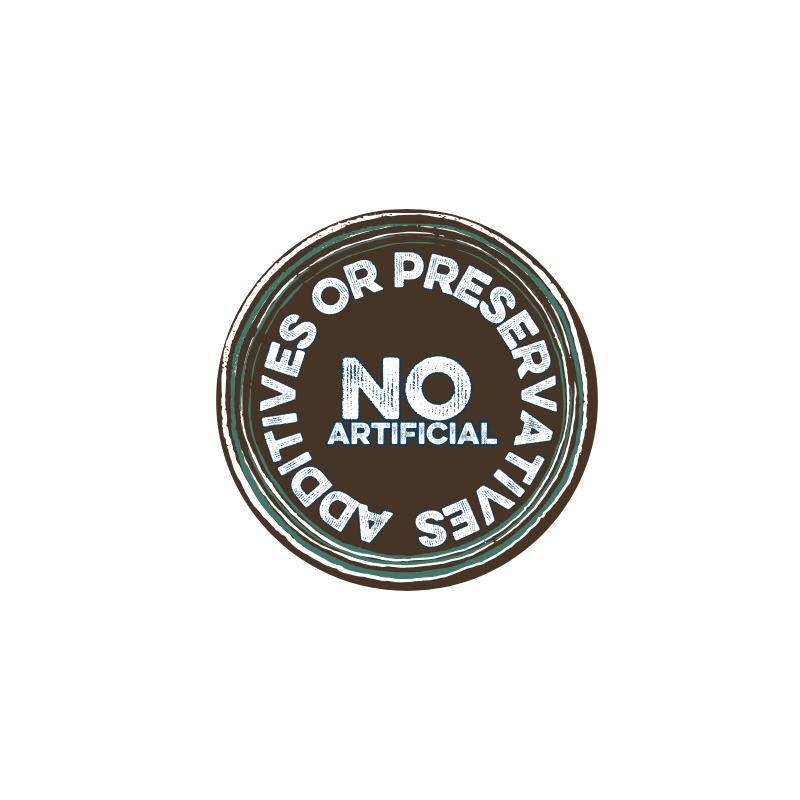 NO
ARTIFICIAL
ADDITIVES OR PRESERVATIVES