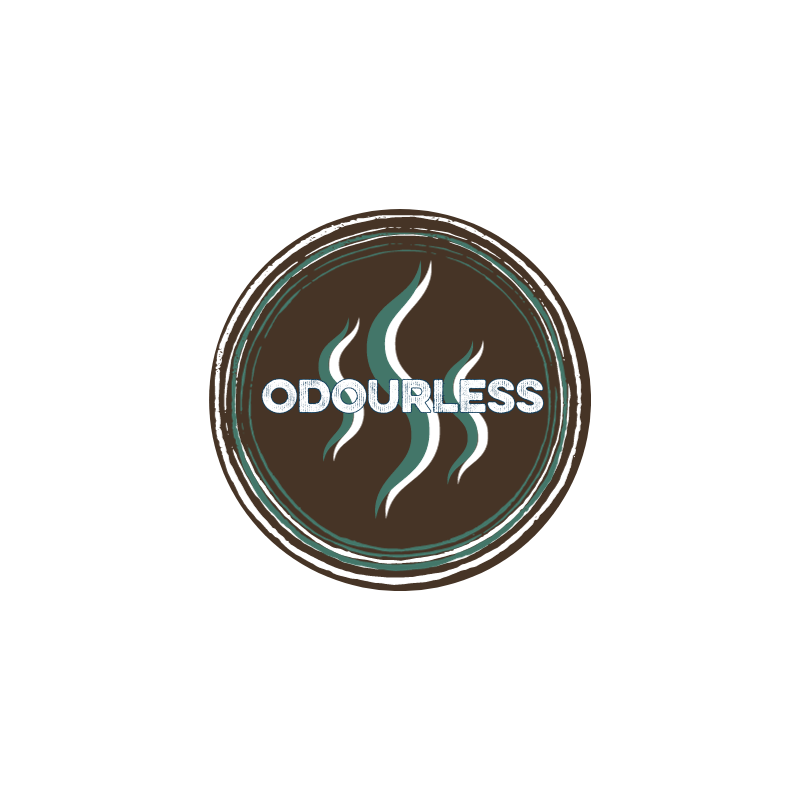 ODOURLESS