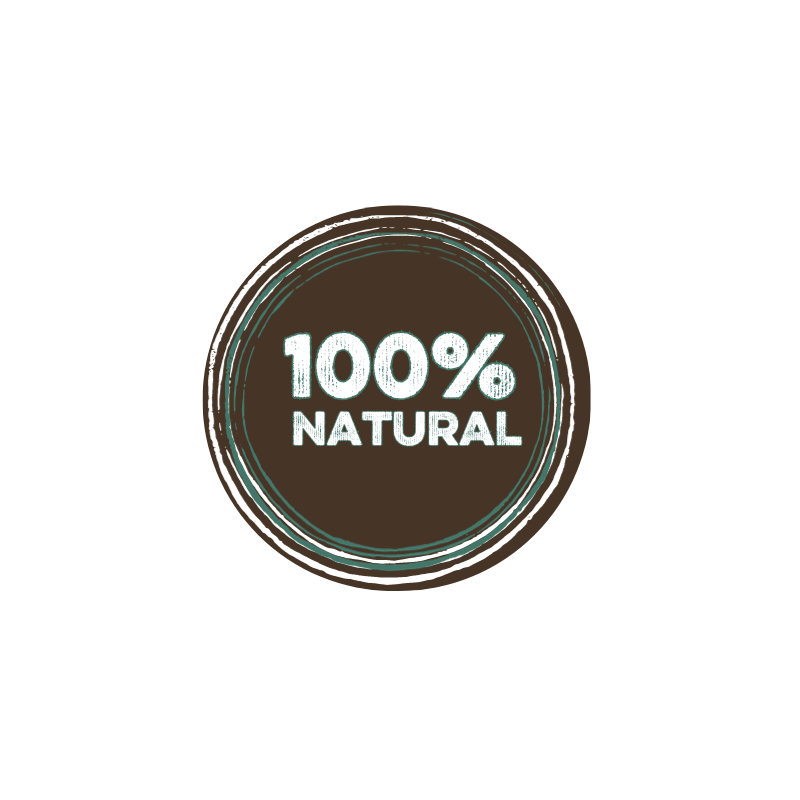 100%
NATURAL